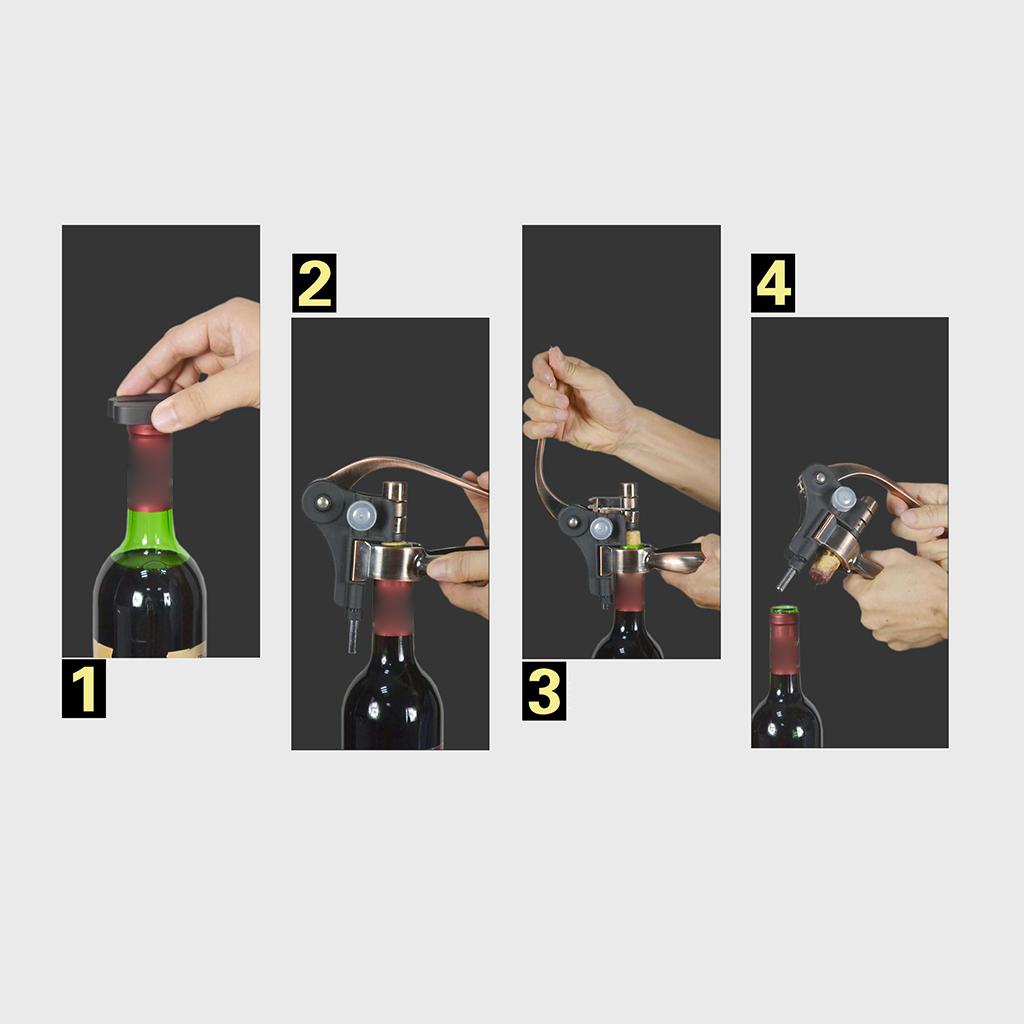 1

2

3

4