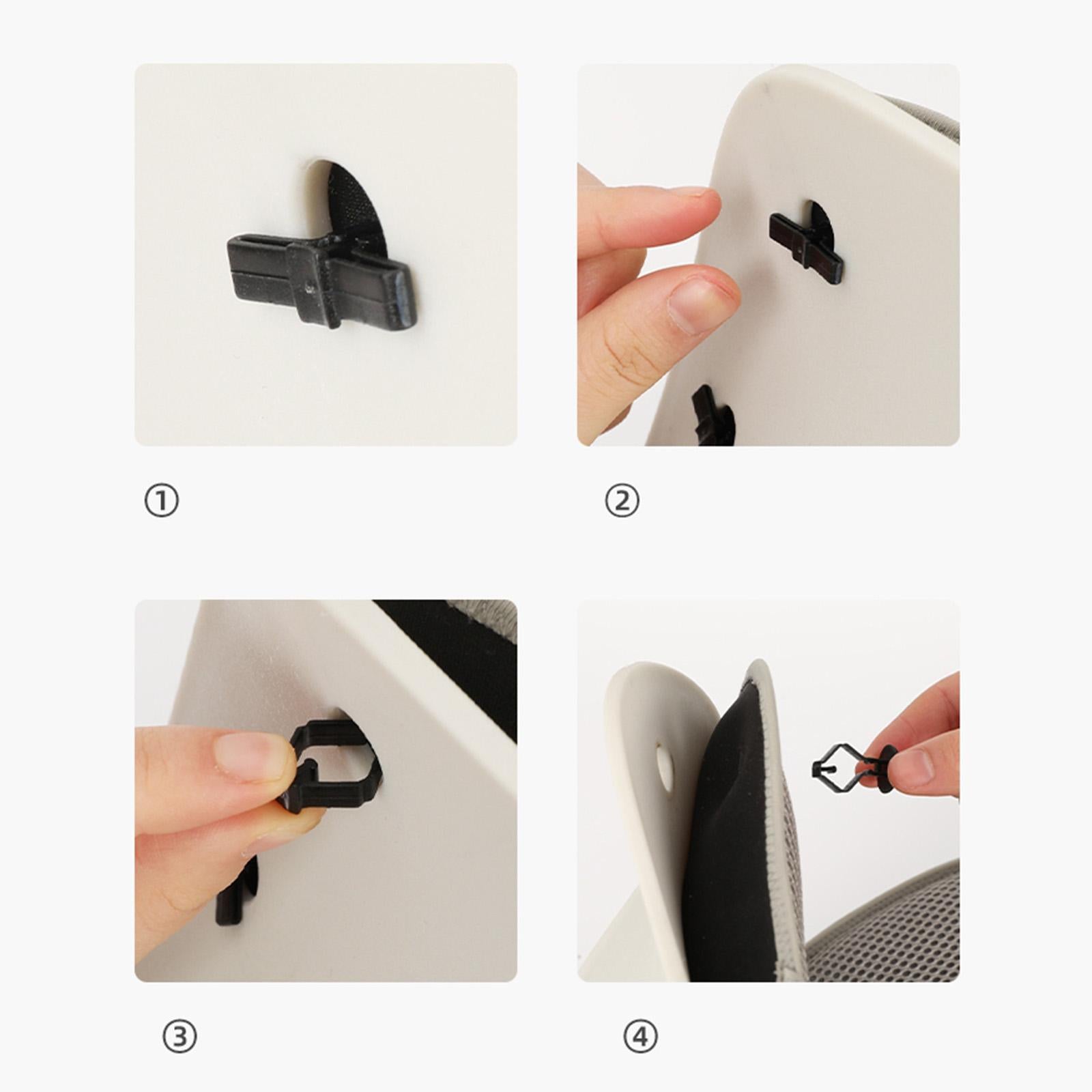 ①

②

③

④