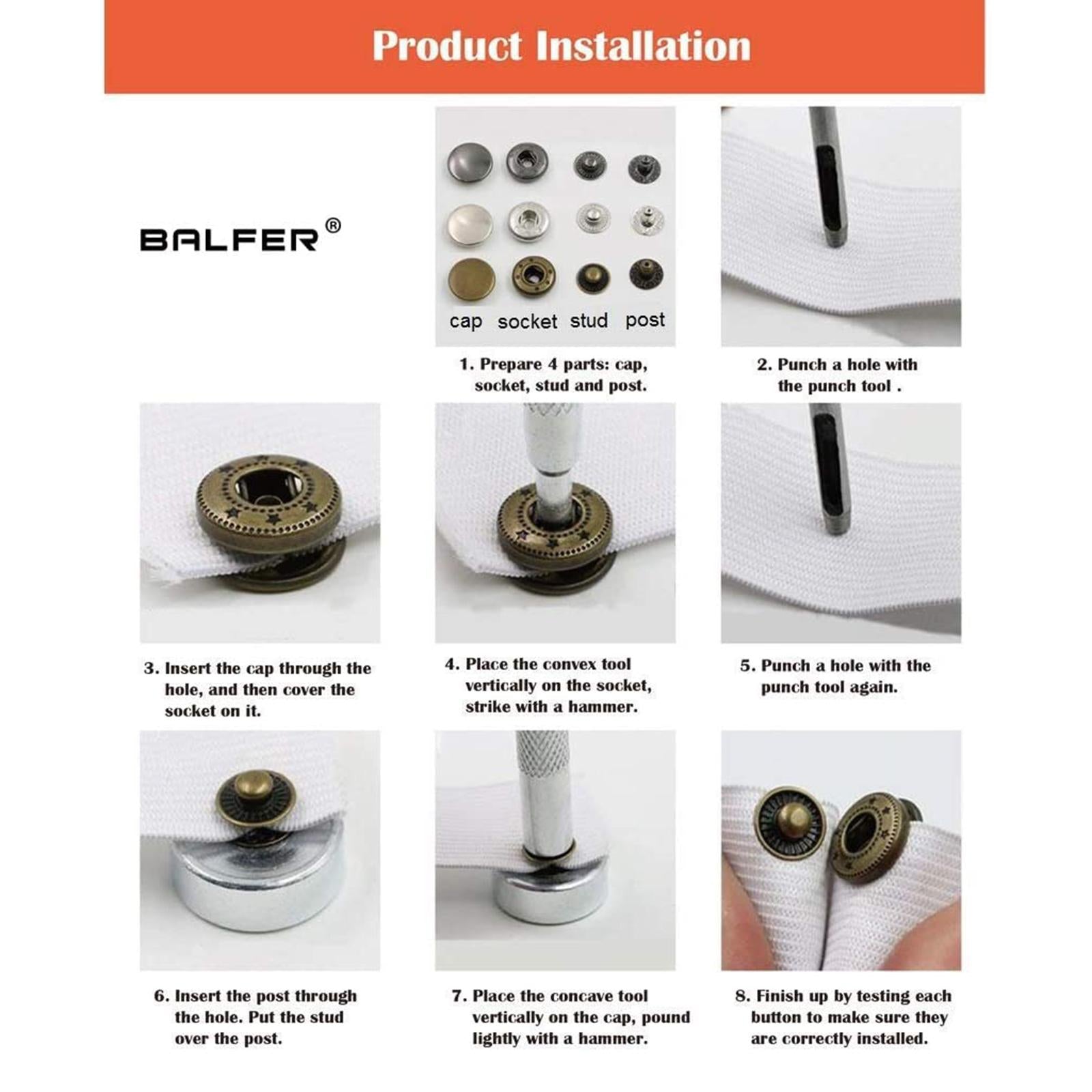 Product Installation

BALFER®

cap socket stud post

1. Prepare 4 parts: cap, socket, stud and post.

2. Punch a hole with the punch tool .

3. Insert the cap through the hole, and then cover the socket on it.

4. Place the convex tool vertically on the socket, strike with a hammer.

5. Punch a hole with the punch tool again.

6. Insert the post through the hole. Put the stud over the post.

7. Place the concave tool vertically on the cap, pound lightly with a hammer.

8. Finish up by testing each button to make sure they are correctly installed.