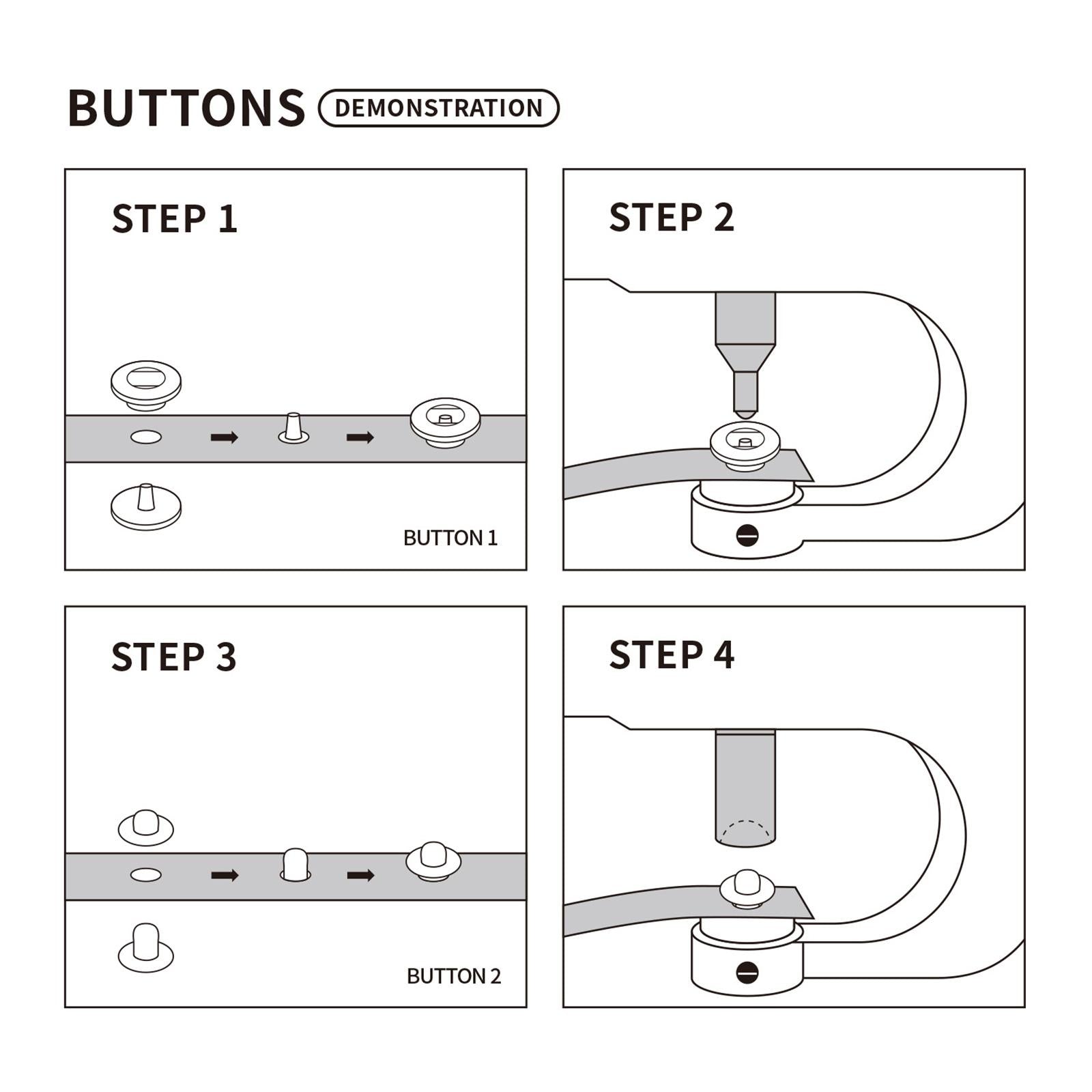 BUTTONS DEMONSTRATION

STEP 1

BUTTON 1

STEP 2

STEP 3

BUTTON 2

STEP 4