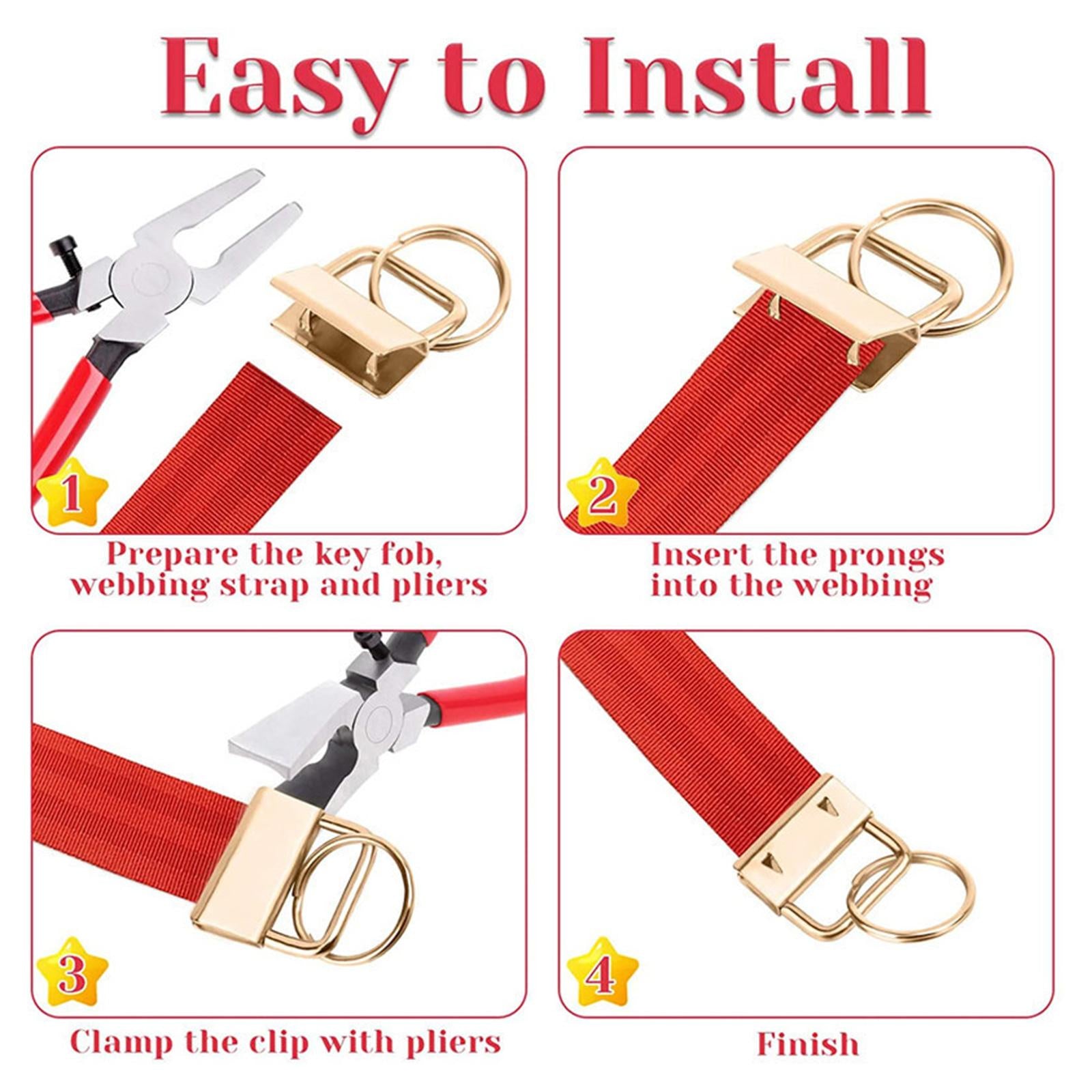 Easy to Install

1

Prepare the key fob, webbing strap and pliers

2

Insert the prongs into the webbing

3

Clamp the clip with pliers

4

Finish