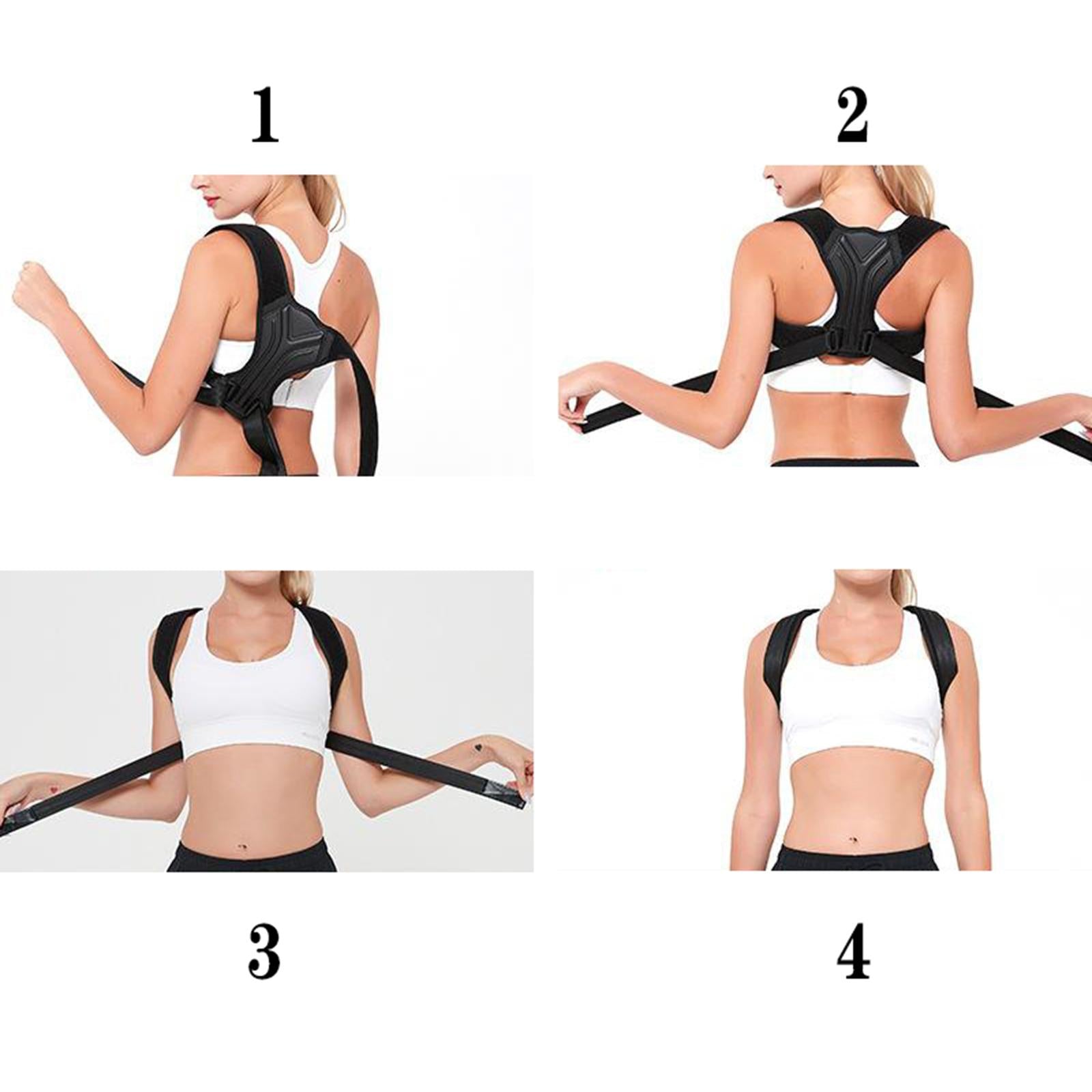 1

2

3

4