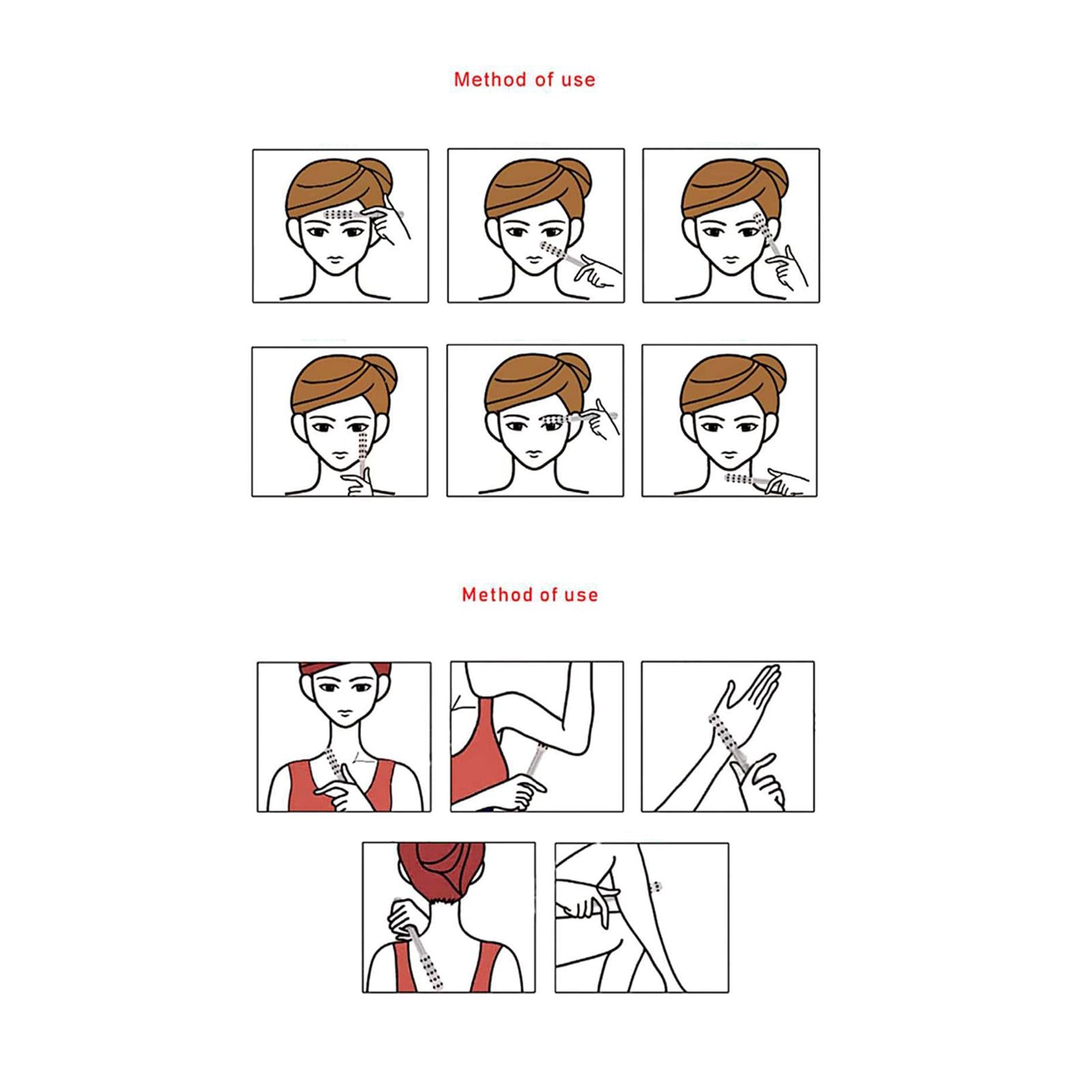 Method of use

Method of use