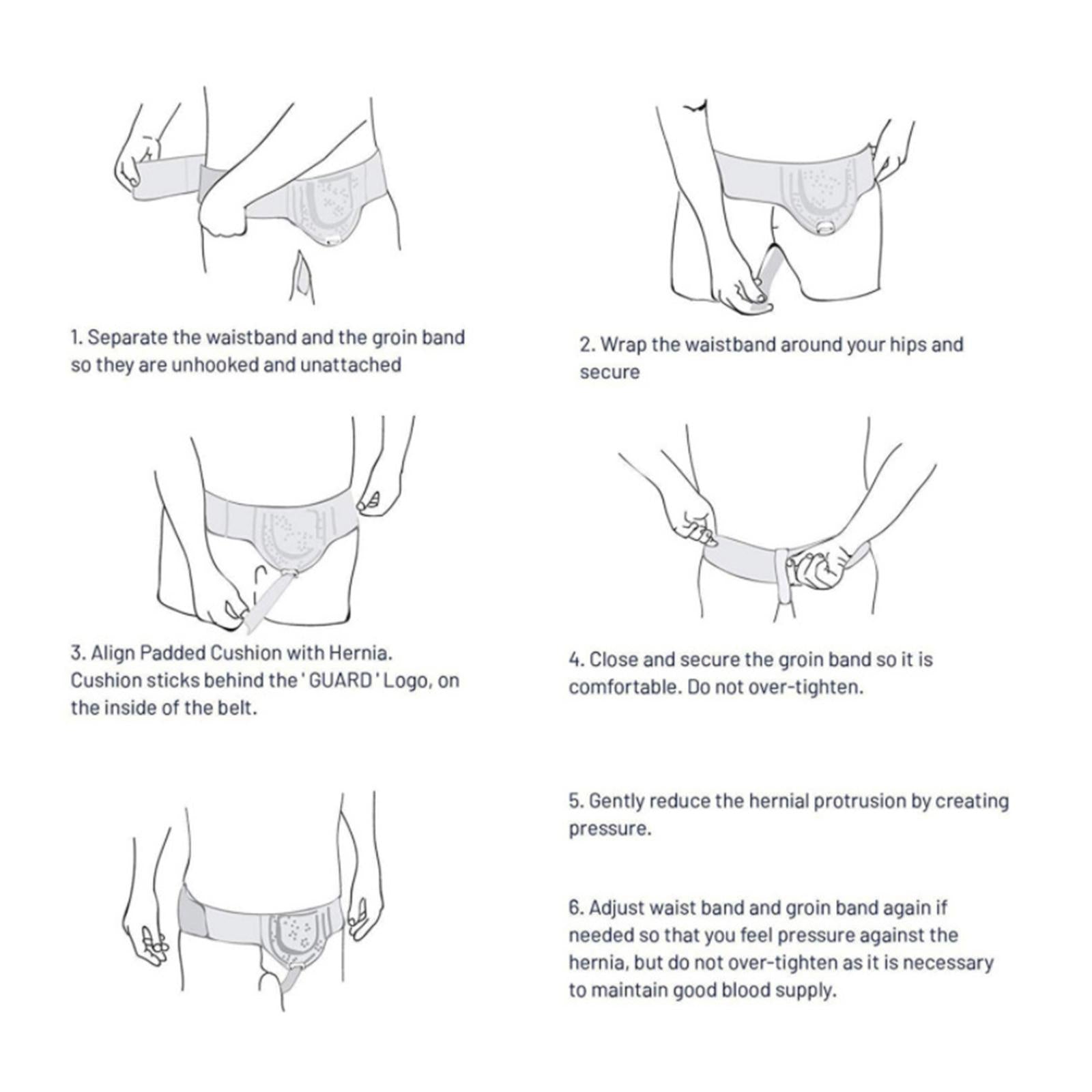 1. Separate the waistband and the groin band so they are unhooked and unattached

2. Wrap the waistband around your hips and secure

3. Align Padded Cushion with Hernia. Cushion sticks behind the ' GUARD ' Logo, on the inside of the belt.

4. Close and secure the groin band so it is comfortable. Do not over-tighten.

5. Gently reduce the hernial protrusion by creating pressure.

6. Adjust waist band and groin band again if needed so that you feel pressure against the hernia, but do not over-tighten as it is necessary to maintain good blood supply.