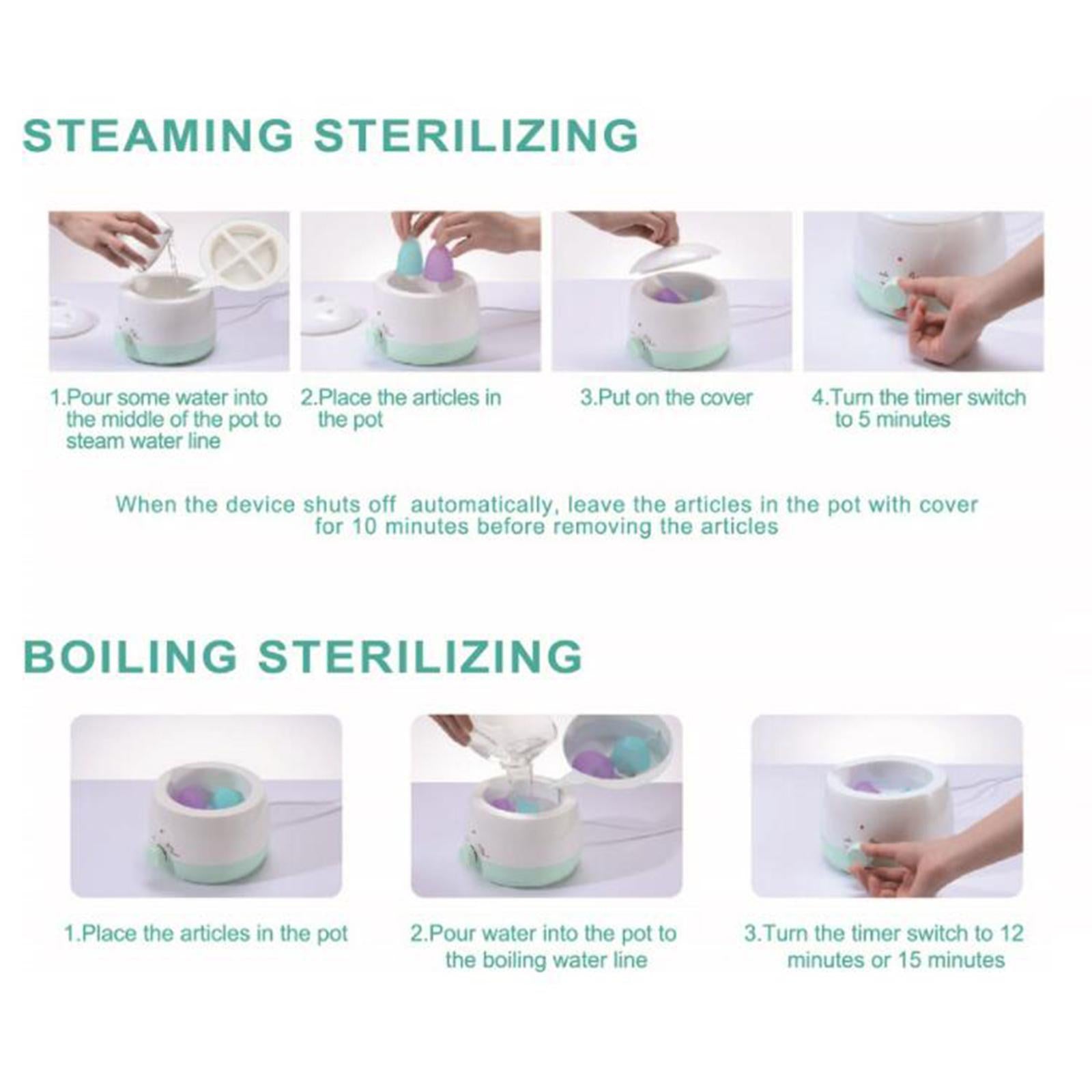 STEAMING STERILIZING

1.Pour some water into the middle of the pot to steam water line

2.Place the articles in the pot

3.Put on the cover

4.Turn the timer switch to 5 minutes

When the device shuts off automatically, leave the articles in the pot with cover for 10 minutes before removing the articles

BOILING STERILIZING

1.Place the articles in the pot

2.Pour water into the pot to the boiling water line

3.Turn the timer switch to 12 minutes or 15 minutes