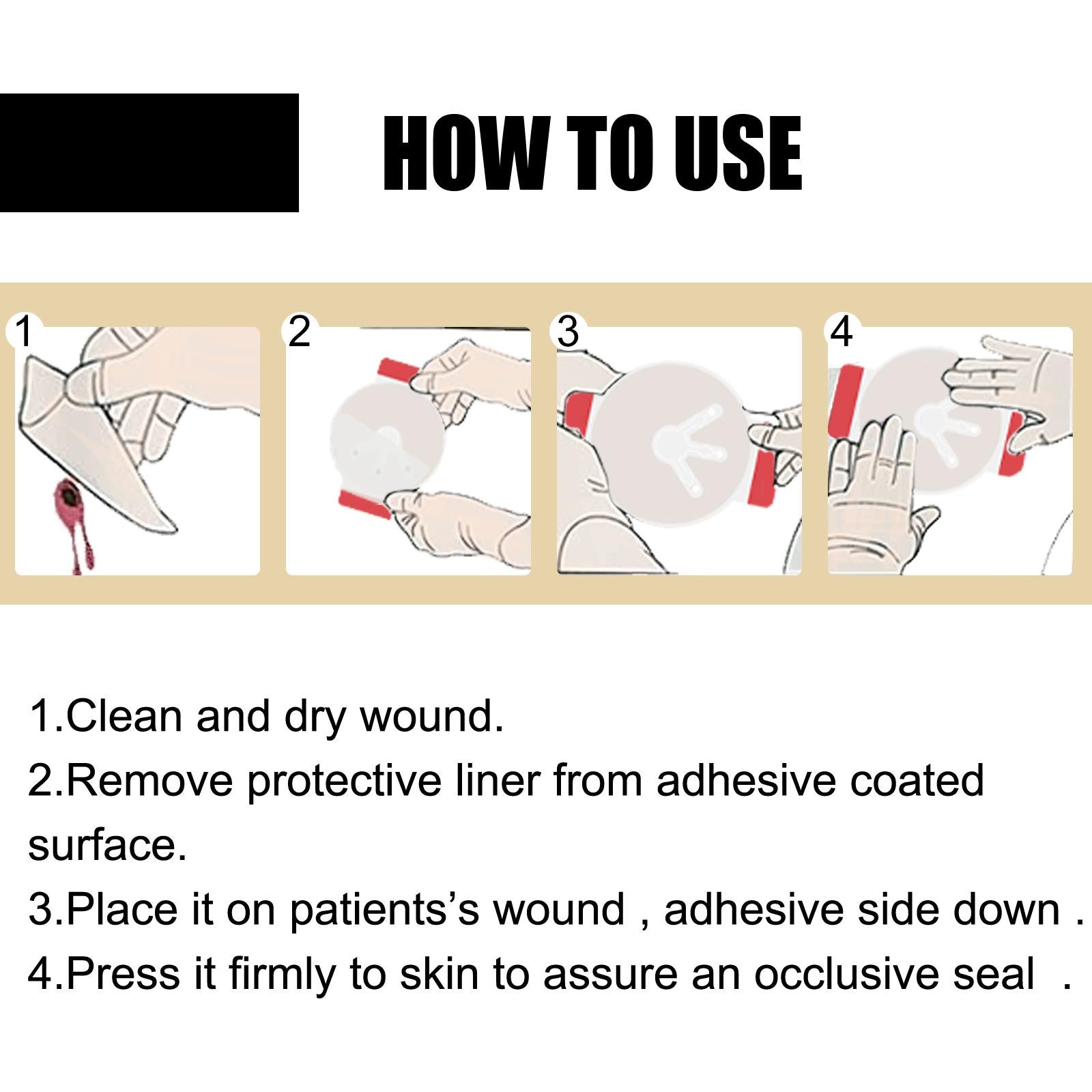 HOW TO USE

1

2

3

4

1.Clean and dry wound.

2.Remove protective liner from adhesive coated surface.

3.Place it on patients's wound , adhesive side down .

4.Press it firmly to skin to assure an occlusive seal .