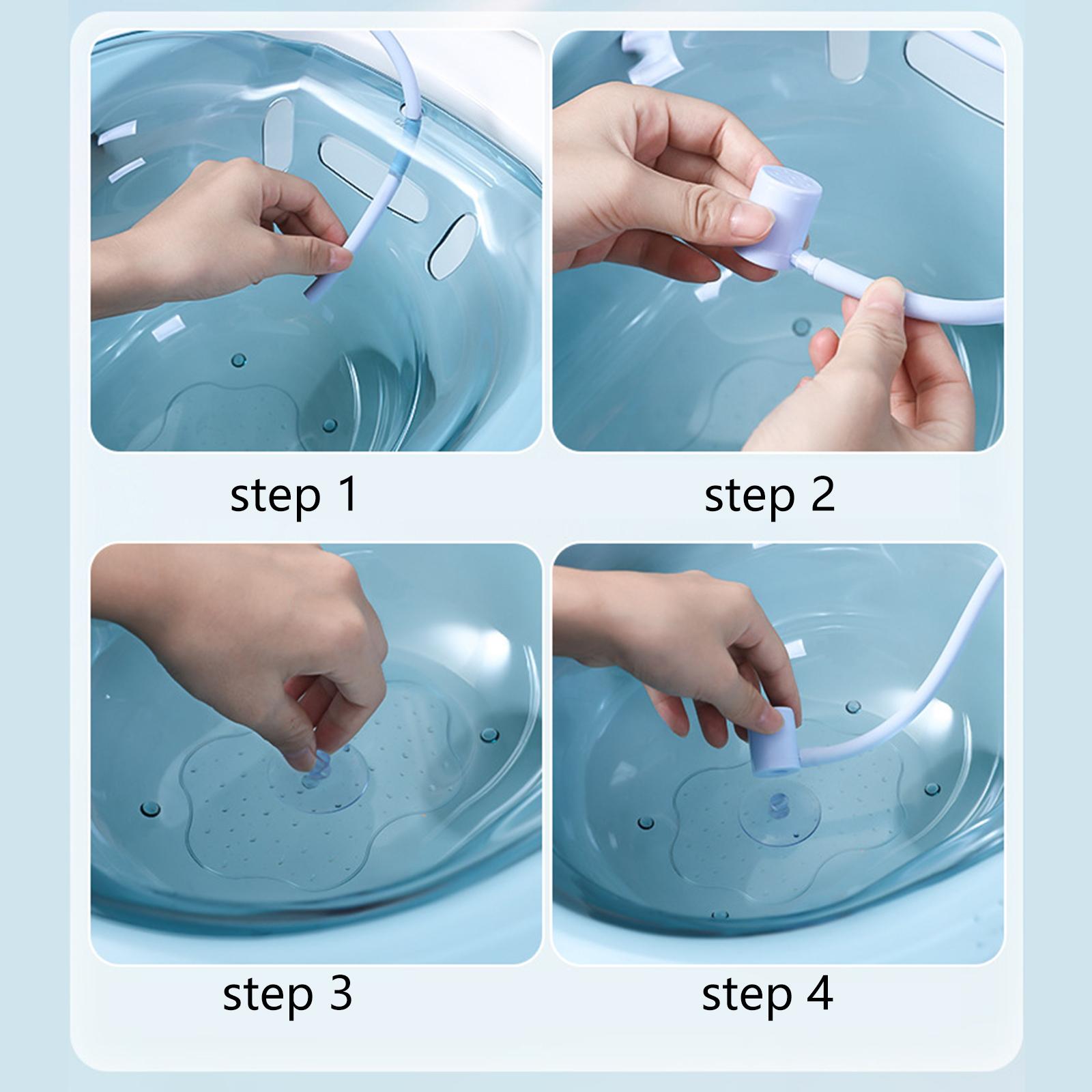 step 1

step 2

step 3

step 4