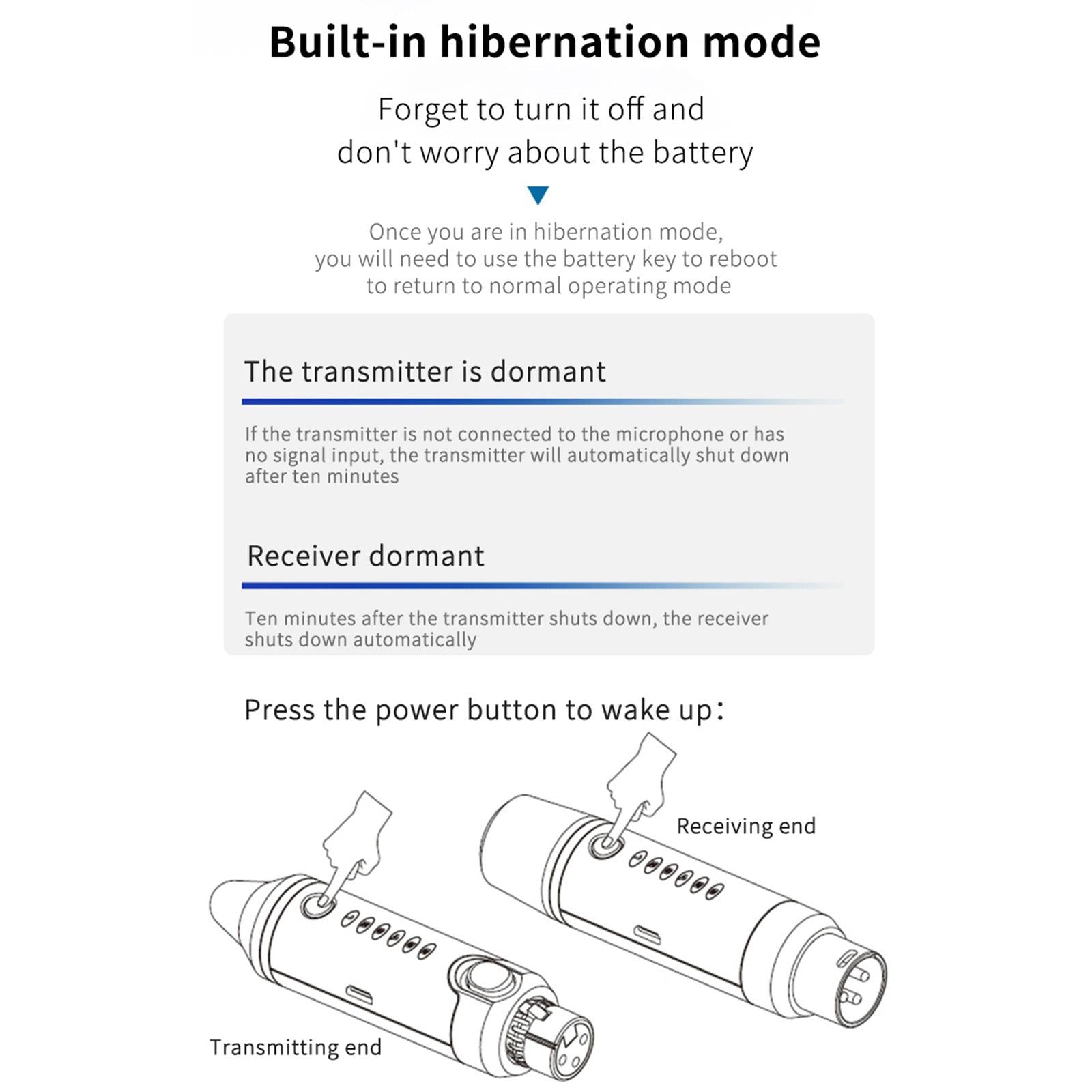 Built-in hibernation mode

Forget to turn it off and don't worry about the battery

Once you are in hibernation mode, you will need to use the battery key to reboot to return to normal operating mode

The transmitter is dormant

If the transmitter is not connected to the microphone or has no signal input, the transmitter will automatically shut down after ten minutes

Receiver dormant

Ten minutes after the transmitter shuts down, the receiver shuts down automatically

Press the power button to wake up:

Receiving end

Transmitting end