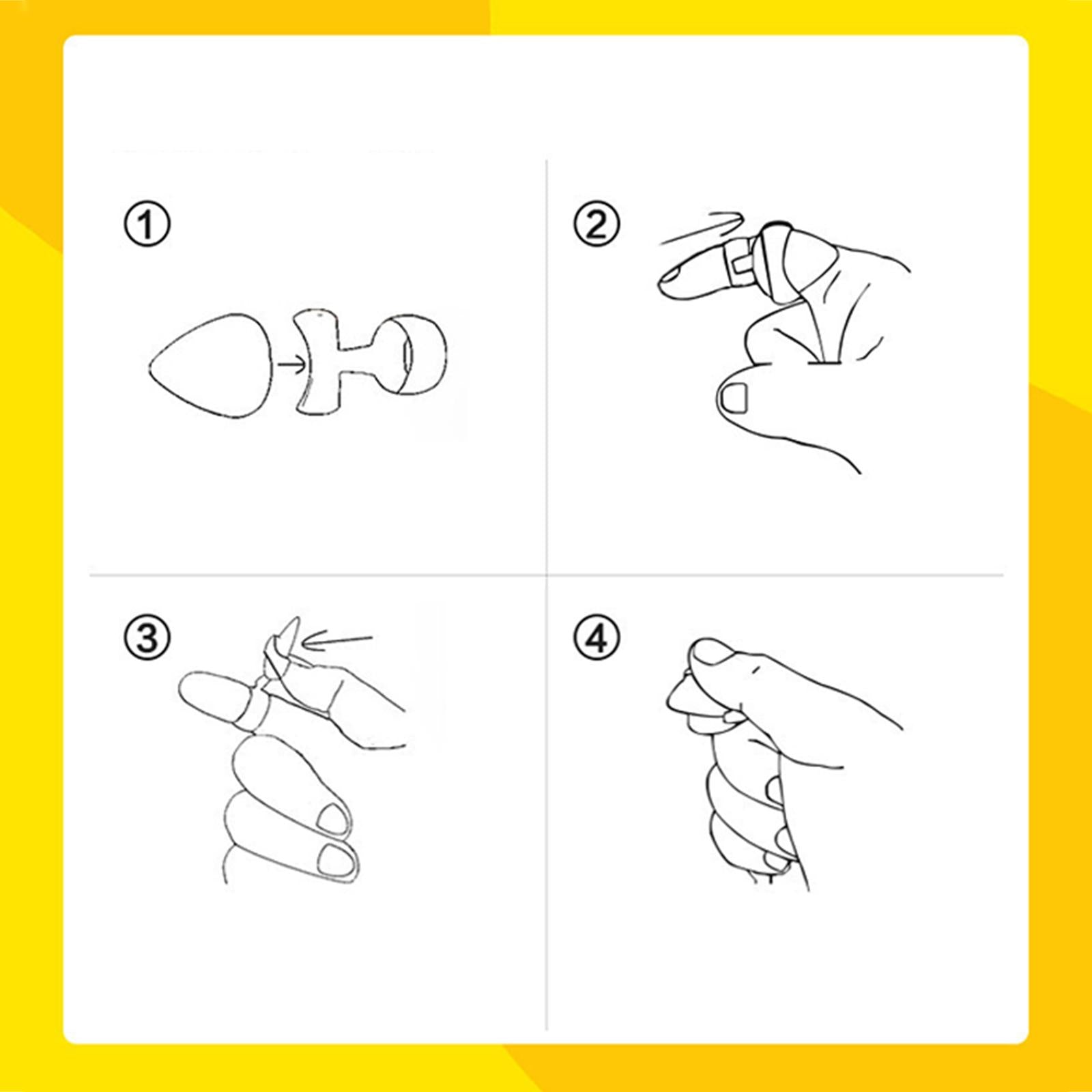 ①

②

③

④