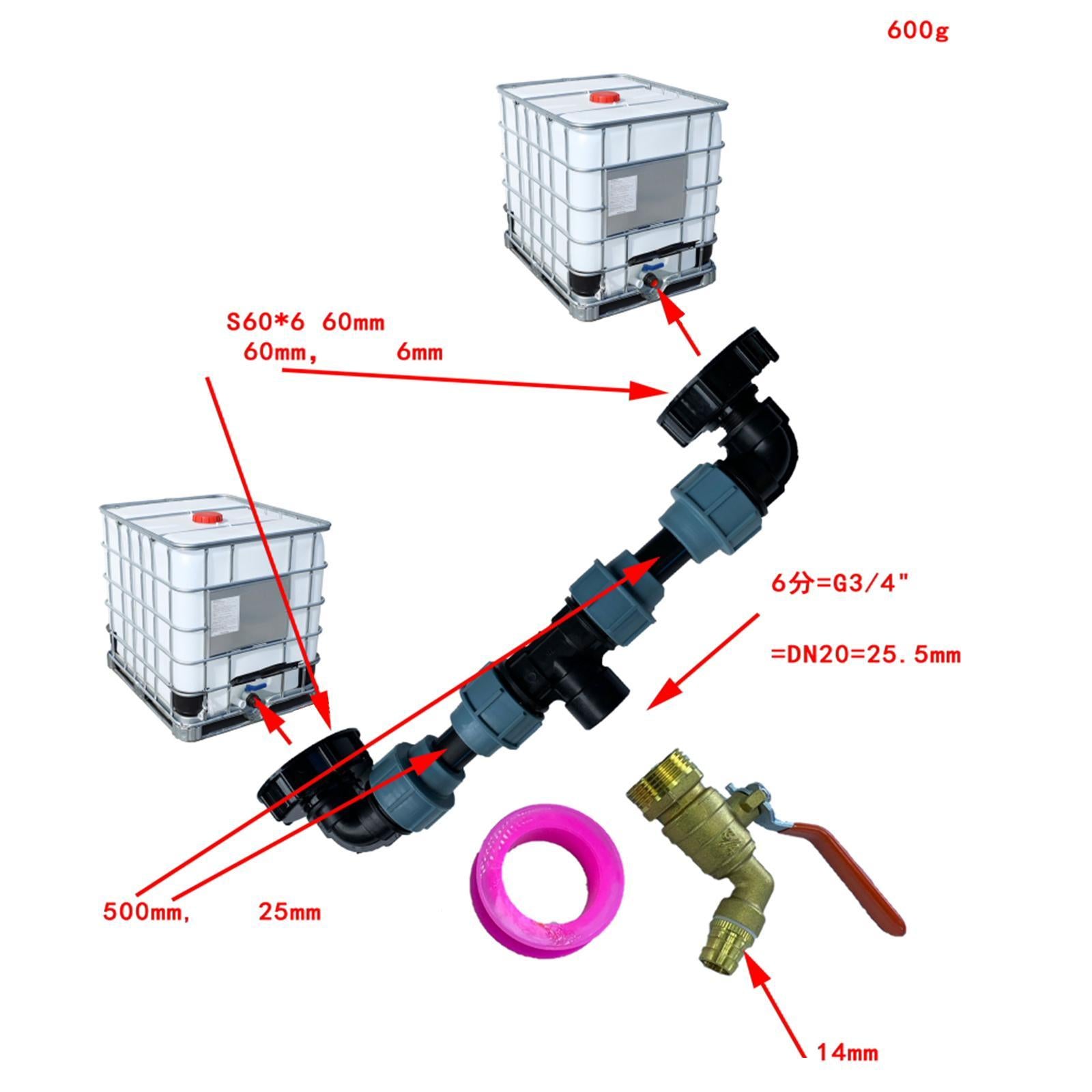 600g

S60*6 60mm
60mm, 6mm

6分=G3/4"

=DN20=25.5mm

500mm, 25mm

14mm