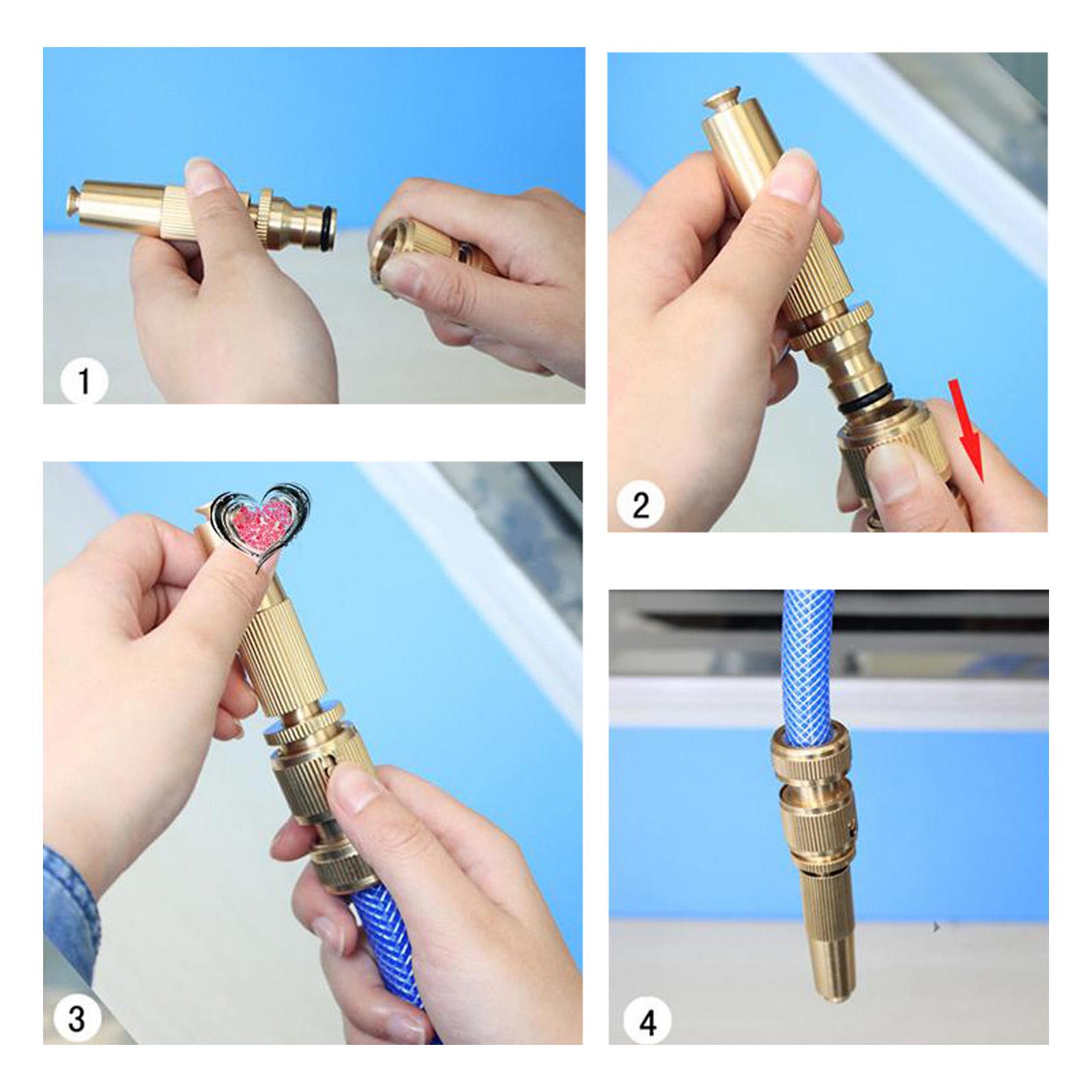 1

2

3

4