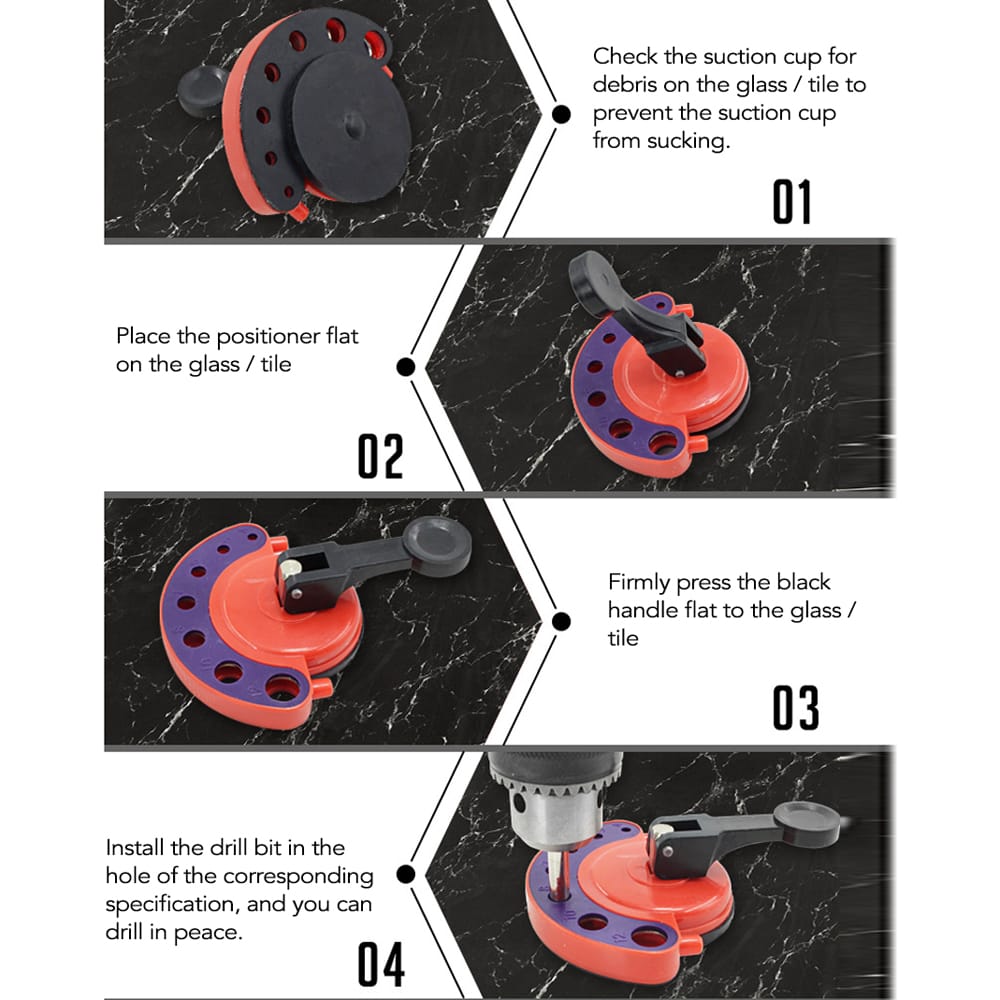 Check the suction cup for debris on the glass / tile to prevent the suction cup from sucking.

01

Place the positioner flat on the glass / tile

02

Firmly press the black handle flat to the glass / tile

03

Install the drill bit in the hole of the corresponding specification, and you can drill in peace.

04