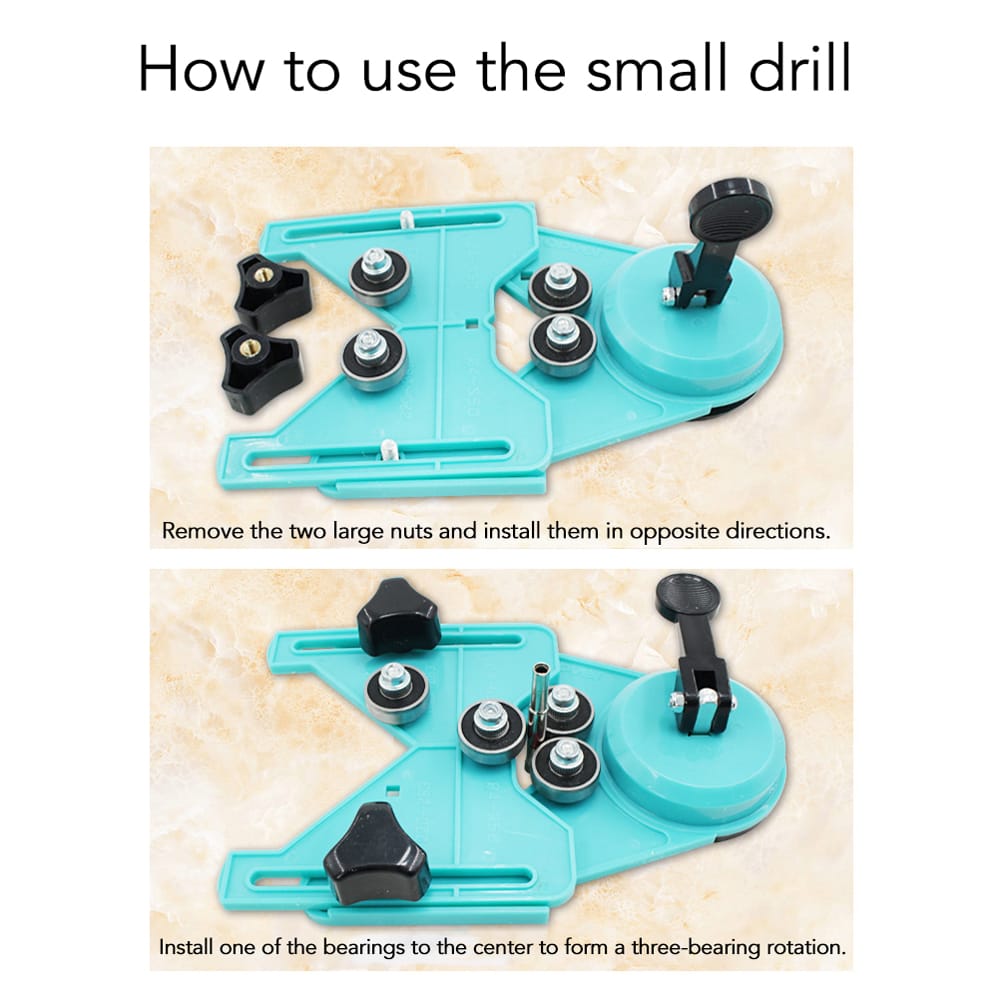 How to use the small drill

Remove the two large nuts and install them in opposite directions.

Install one of the bearings to the center to form a three-bearing rotation.