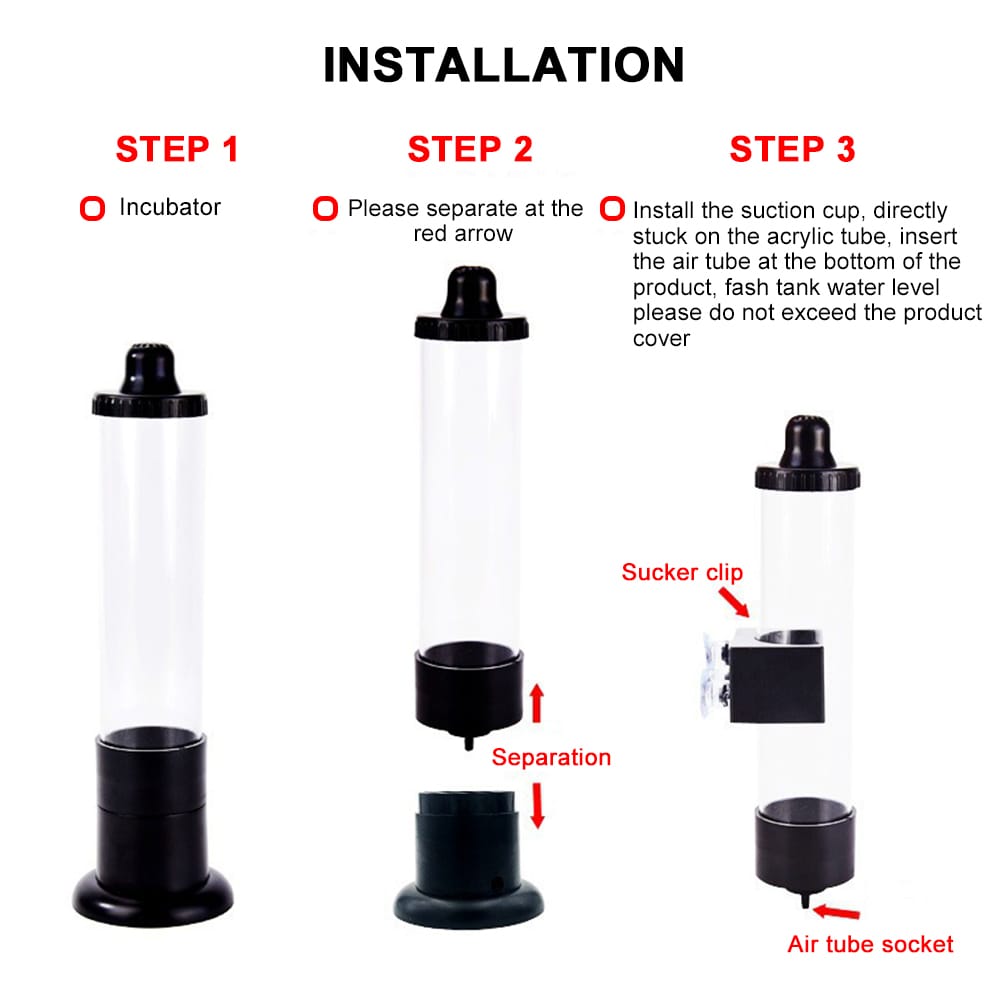 INSTALLATION

STEP 1

Incubator

STEP 2

Please separate at the red arrow

Separation

STEP 3

Install the suction cup, directly stuck on the acrylic tube, insert the air tube at the bottom of the product, fash tank water level please do not exceed the product cover

Sucker clip

Air tube socket