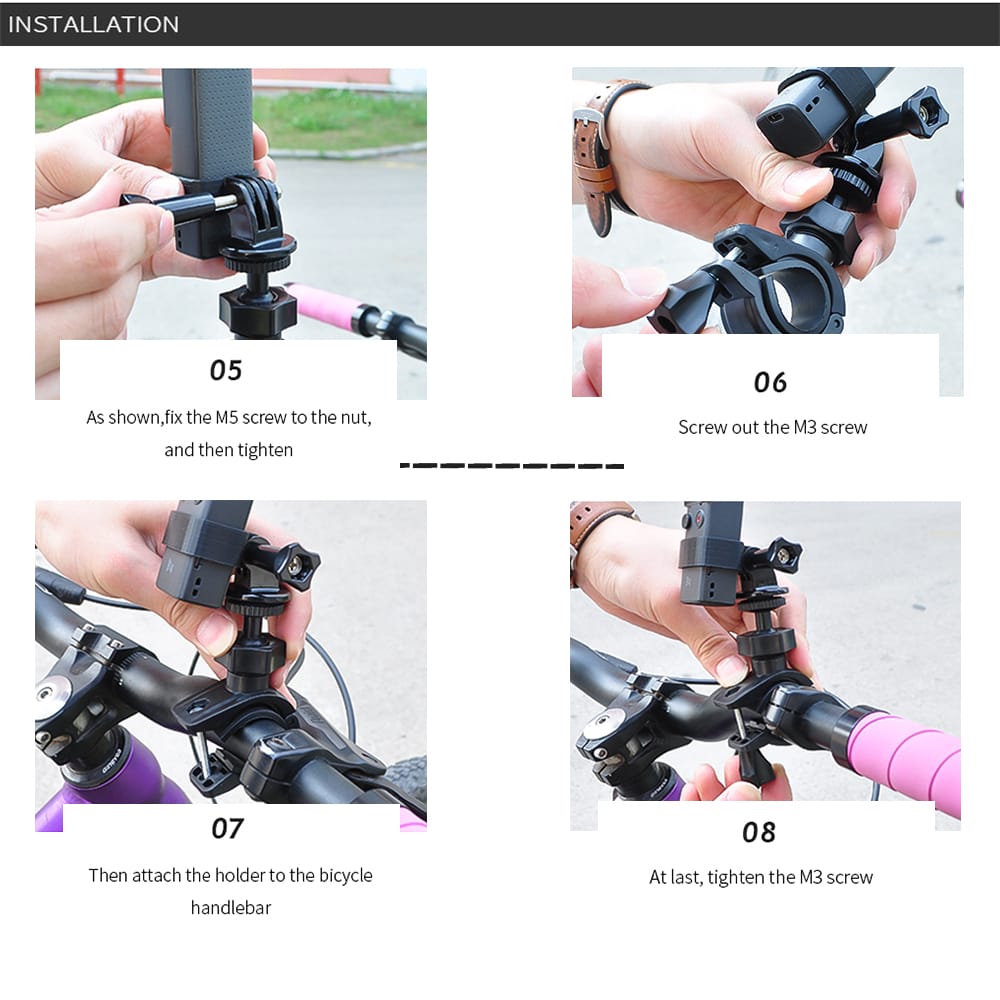 INSTALLATION

05

As shown,fix the M5 screw to the nut, and then tighten

06

Screw out the M3 screw

07

Then attach the holder to the bicycle handlebar

08

At last, tighten the M3 screw